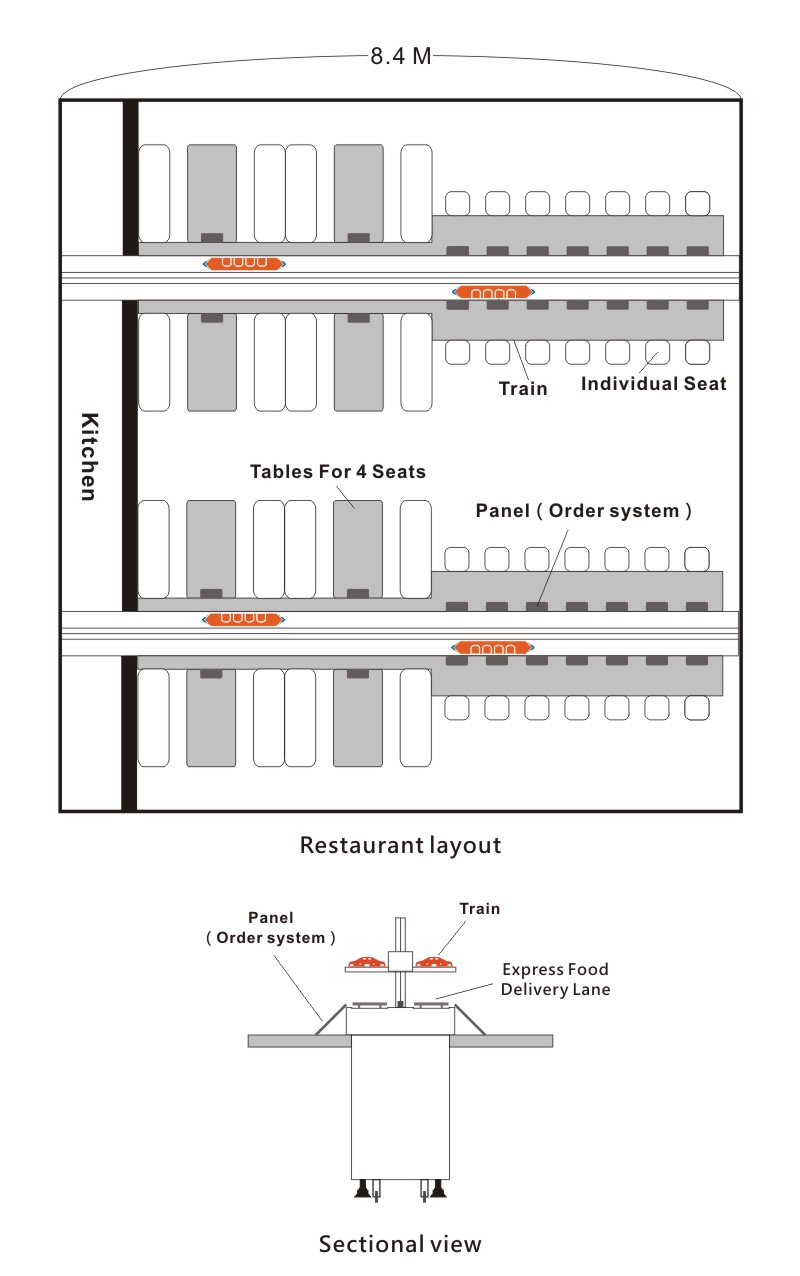 8.4 M

Kitchen

Train

Individual Seat

Tables For 4 Seats

Panel ( Order system )

Restaurant layout

Panel
( Order system )

Train

Express Food
Delivery Lane

Sectional view