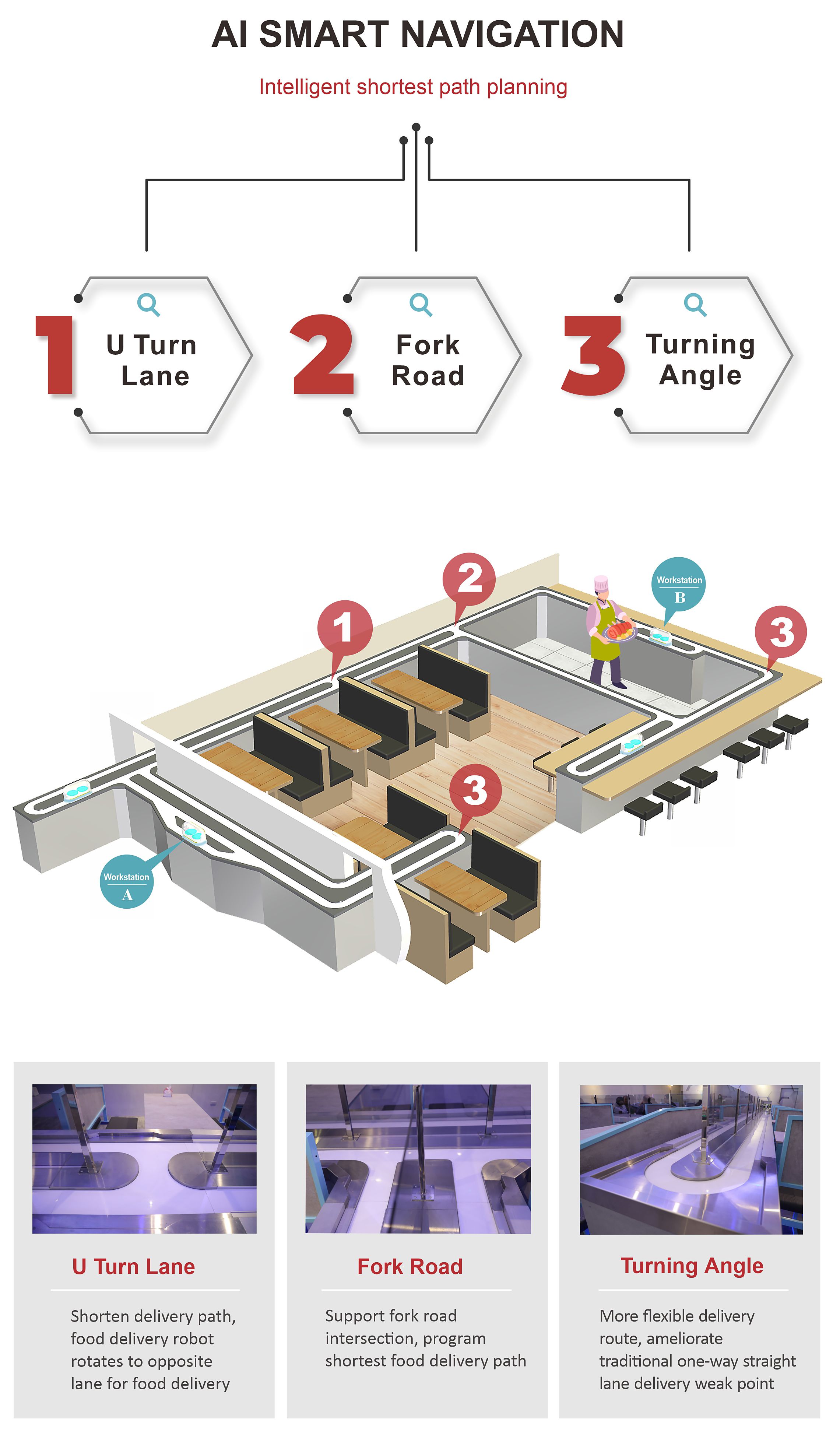 AI SMART NAVIGATION

Intelligent shortest path planning

1 U Turn Lane

2 Fork Road

3 Turning Angle

1

2

Workstation B

3

3

Workstation A

U Turn Lane

Shorten delivery path, food delivery robot rotates to opposite lane for food delivery

Fork Road

Support fork road intersection, program shortest food delivery path

Turning Angle

More flexible delivery route, ameliorate traditional one-way straight lane delivery weak point