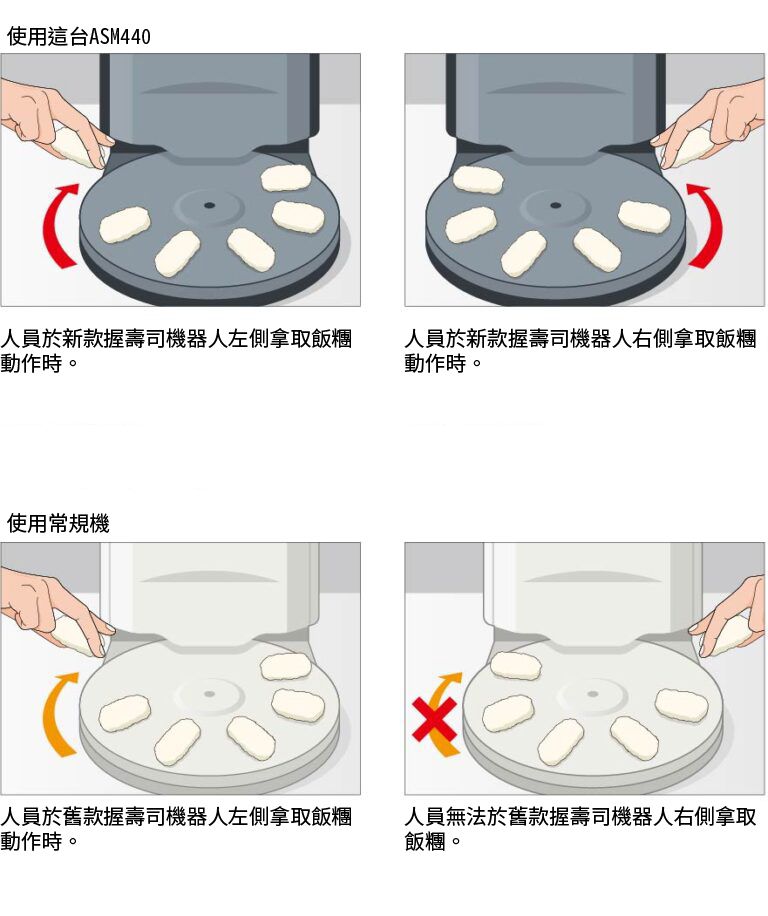 使用這台ASM440

人員於新款握壽司機器人左側拿取飯糰動作時。

人員於新款握壽司機器人右側拿取飯糰動作時。

使用常規機

人員於舊款握壽司機器人左側拿取飯糰動作時。

人員無法於舊款握壽司機器人右側拿取飯糰。