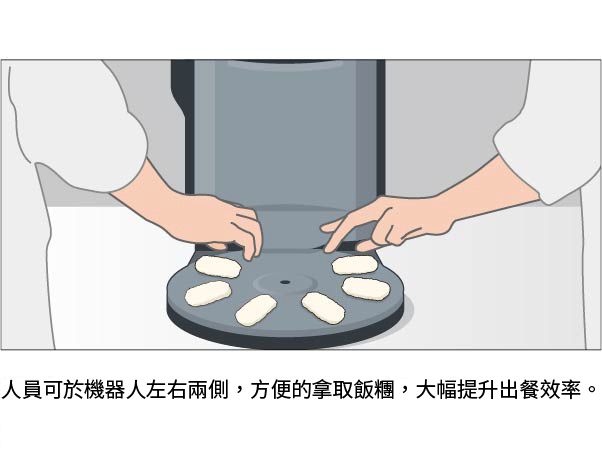 人員可於機器人左右兩側，方便的拿取飯糰，大幅提升出餐效率。